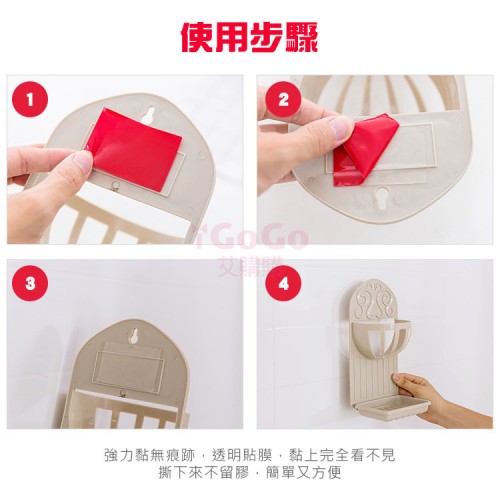 使用步驟

1

2

iGoGo
艾購購

3

4

強力黏無痕跡，透明貼膜，黏上完全看不見
撕下來不留膠，簡單又方便