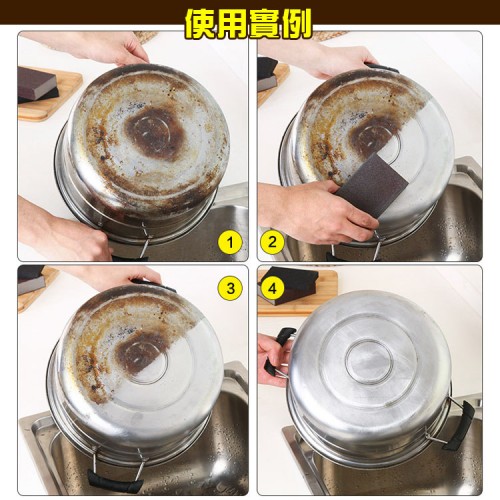 使用實例

1

2

3

4