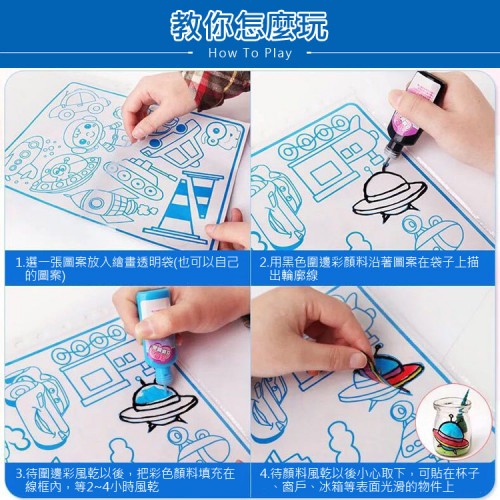 教你怎麼玩
How To Play

1.選一張圖案放入繪畫透明袋(也可以自己的圖案)

2.用黑色圍邊彩顏料沿著圖案在袋子上描出輪廓線

3.待圍邊彩風乾以後，把彩色顏料填充在線框內，等2~4小時風乾

4.待顏料風乾以後小心取下，可貼在杯子、窗戶、冰箱等表面光滑的物件上