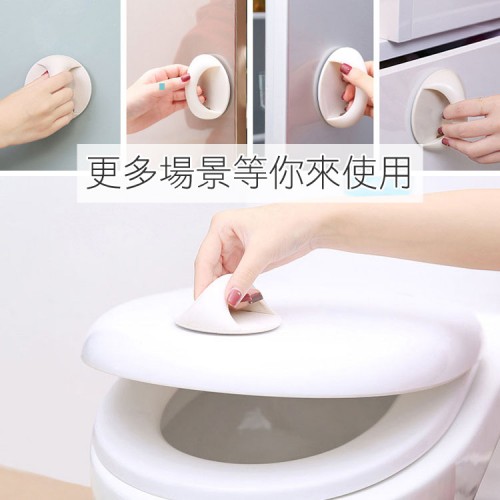 更多場景等你來使用