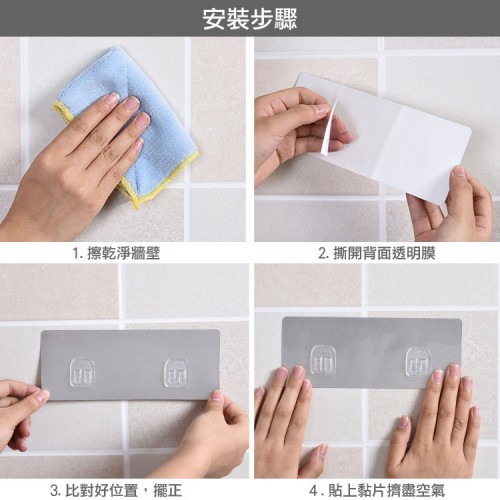 安裝步驟

1. 擦乾淨牆壁

2. 撕開背面透明膜

3. 比對好位置，擺正

4 . 貼上黏片擠盡空氣