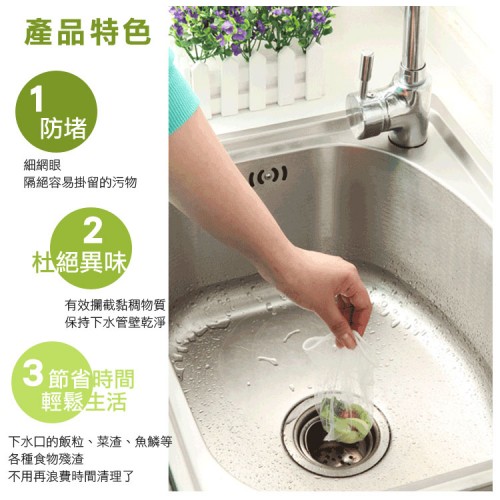 產品特色

1
防堵

細網眼
隔絕容易掛留的污物

2
杜絕異味

有效攔截黏稠物質
保持下水管壁乾淨

3 節省時間
輕鬆生活

下水口的飯粒、菜渣、魚鱗等
各種食物殘渣
不用再浪費時間清理了