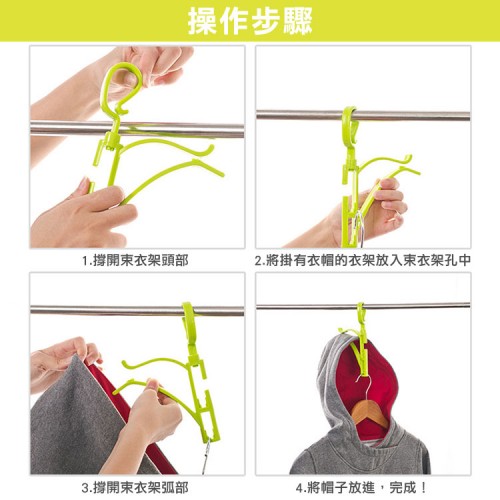 操作步驟

1.撐開束衣架頭部

2.將掛有衣帽的衣架放入束衣架孔中

3.撐開束衣架弧部

4.將帽子放進，完成！