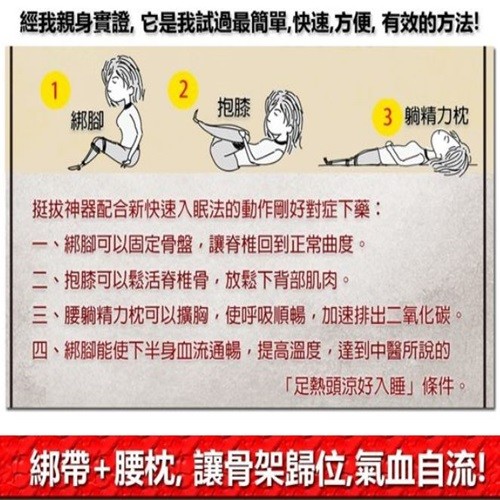 經我親身實證, 它是我試過最簡單,快速,方便, 有效的方法!

1 綁腳

2 抱膝

3 躺精力枕

挺拔神器配合新快速入眠法的動作剛好對症下藥：

一、綁腳可以固定骨盤，讓脊椎回到正常曲度。

二、抱膝可以鬆活脊椎骨，放鬆下背部肌肉。

三、腰躺精力枕可以擴胸，使呼吸順暢，加速排出二氧化碳。

四、綁腳能使下半身血流通暢，提高溫度，達到中醫所說的「足熱頭涼好入睡」條件。

綁帶+腰枕, 讓骨架歸位,氣血自流!