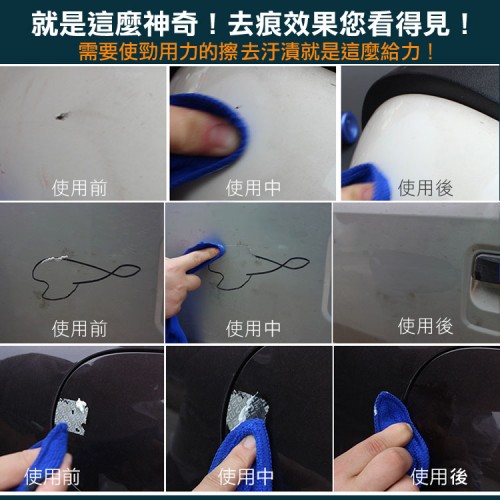 就是這麼神奇！去痕效果您看得見！
需要使勁用力的擦去汙漬就是這麼給力！

使用前

使用中

使用後

使用前

使用中

使用後

使用前

使用中

使用後