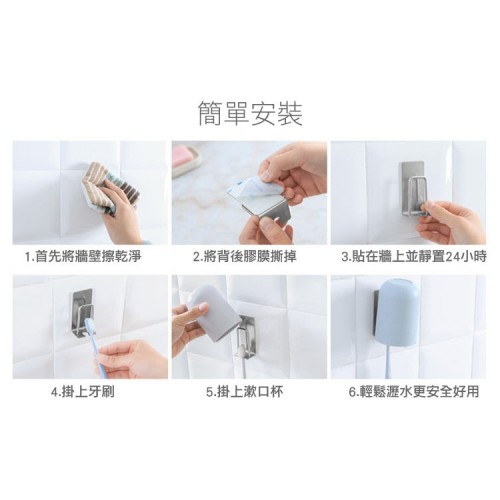 簡單安裝

1.首先將牆壁擦乾淨

2.將背後膠膜撕掉

3.貼在牆上並靜置24小時

4.掛上牙刷

5.掛上漱口杯

6.輕鬆瀝水更安全好用