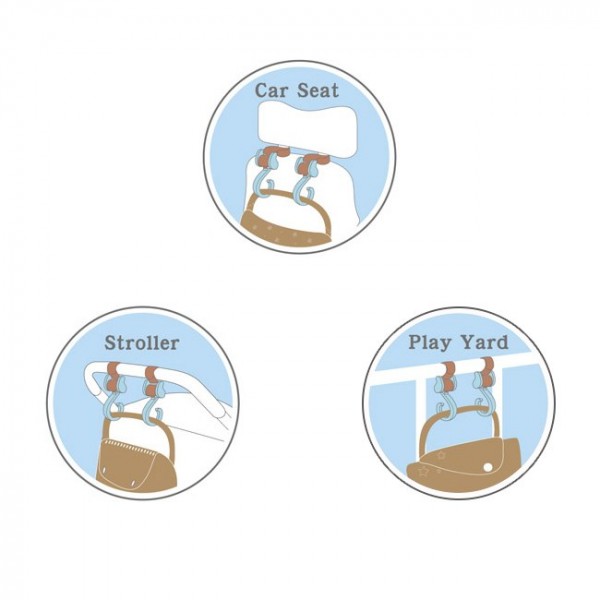 Car Seat

Stroller

Play Yard