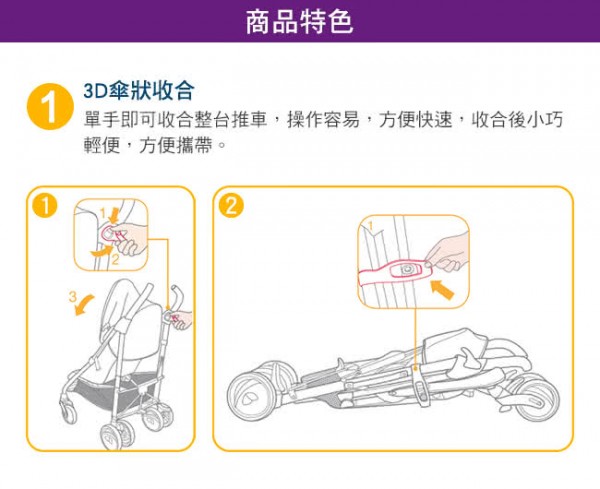 商品特色

1
3D傘狀收合
單手即可收合整台推車，操作容易，方便快速，收合後小巧輕便，方便攜帶。

1
1
2
3

2
1